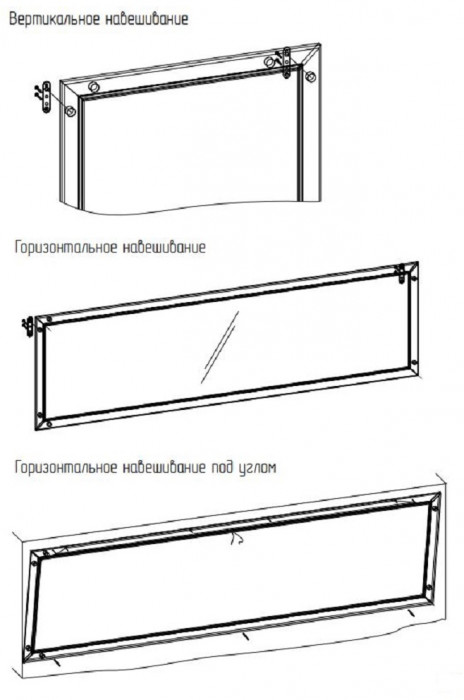 Вертикальное навешивание

Горизонтальное навешивание

Горизонтальное навешивание под углом