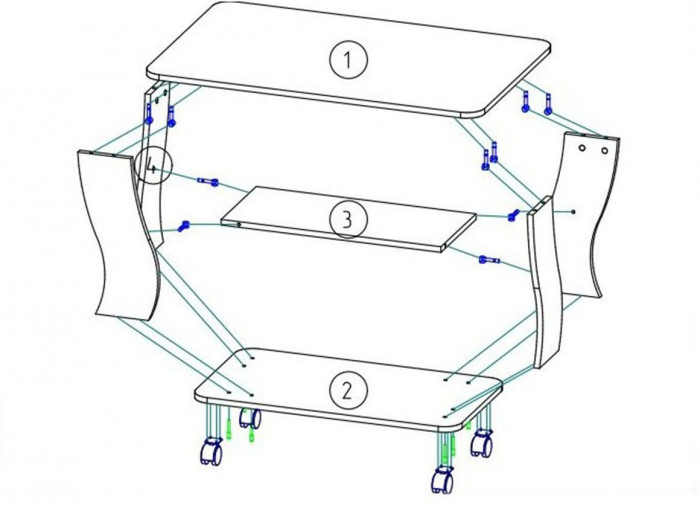 1

4

3

2